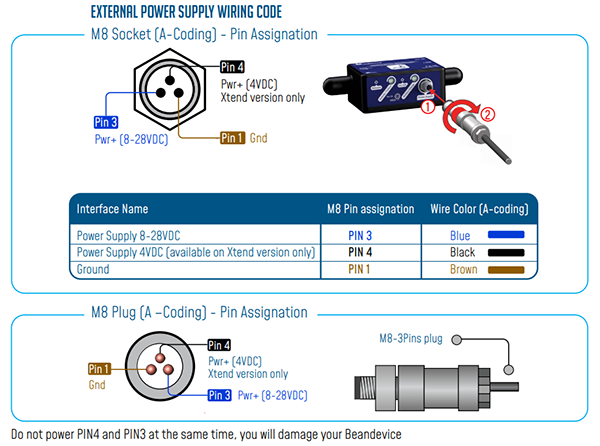 EXTERNAL POWER SUPPLY WIRING CODE

M8 Socket (A-Coding) - Pin Assignation

Pin 4
Pwr+ (4VDC)
Xtend version only

Pin 3
Pwr+ (8-28VDC)

Pin 1 Gnd

1
2

| Interface Name | M8 Pin assignation | Wire Color (A-coding) |
|---|---|---|
| Power Supply 8-28VDC | PIN 3 | Blue |
| Power Supply 4VDC (available on Xtend version only) | PIN 4 | Black |
| Ground | PIN 1 | Brown |

M8 Plug (A –Coding) - Pin Assignation

Pin 4
Pwr+ (4VDC)
Xtend version only

Pin 1
Gnd

Pin 3 Pwr+ (8-28VDC)

M8-3Pins plug

Do not power PIN4 and PIN3 at the same time, you will damage your Beandevice